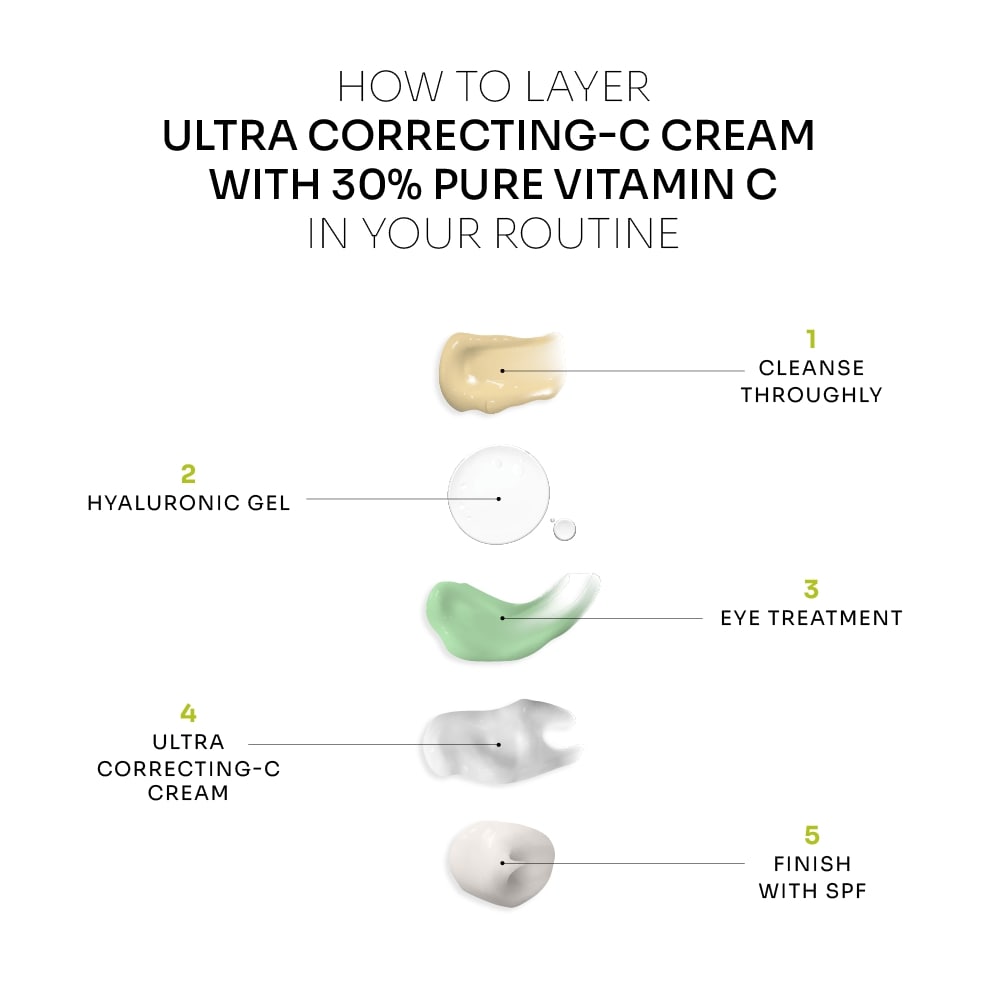 HOW TO LAYER
ULTRA CORRECTING-C CREAM
WITH 30% PURE VITAMIN C
IN YOUR ROUTINE

1
CLEANSE THROUGHLY

2
HYALURONIC GEL

3
EYE TREATMENT

4
ULTRA CORRECTING-C CREAM

5
FINISH WITH SPF