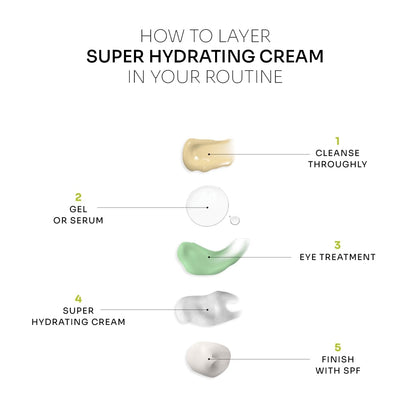 HOW TO LAYER
SUPER HYDRATING CREAM
IN YOUR ROUTINE

1
CLEANSE
THROUGHLY

2
GEL
OR SERUM

3
EYE TREATMENT

4
SUPER
HYDRATING CREAM

5
FINISH
WITH SPF