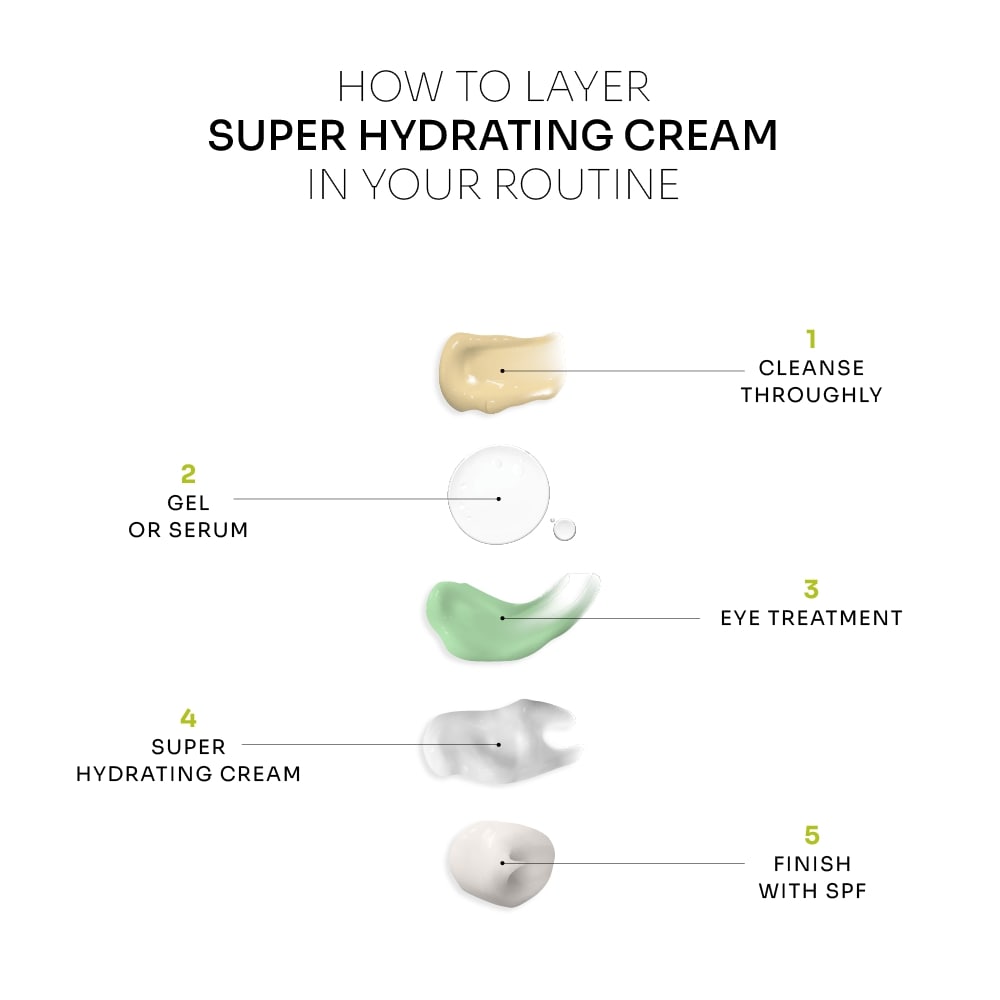 HOW TO LAYER
SUPER HYDRATING CREAM
IN YOUR ROUTINE

1
CLEANSE
THROUGHLY

2
GEL
OR SERUM

3
EYE TREATMENT

4
SUPER
HYDRATING CREAM

5
FINISH
WITH SPF