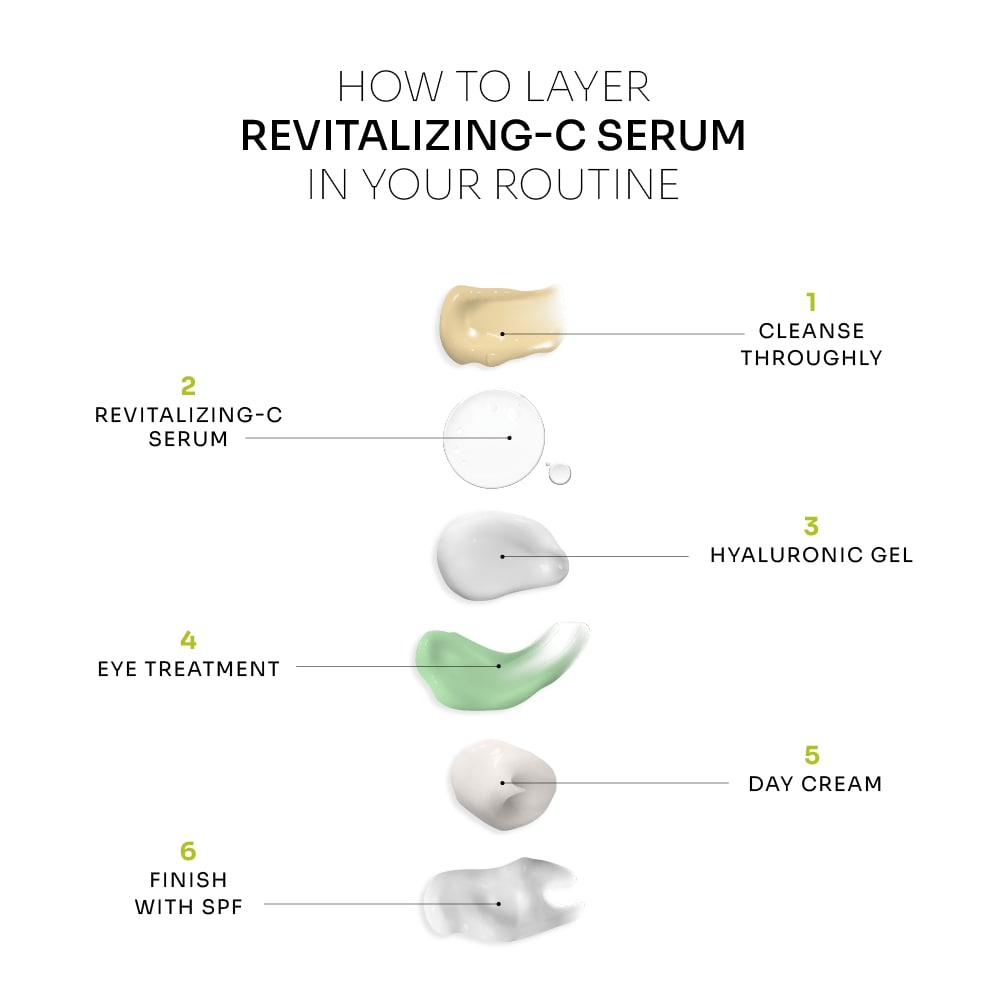 HOW TO LAYER
REVITALIZING-C SERUM
IN YOUR ROUTINE

1
CLEANSE THROUGHLY

2
REVITALIZING-C SERUM

3
HYALURONIC GEL

4
EYE TREATMENT

5
DAY CREAM

6
FINISH WITH SPF