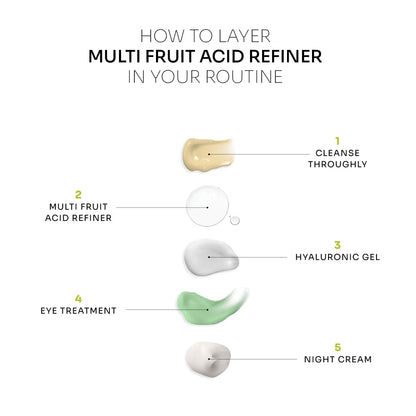 HOW TO LAYER
MULTI FRUIT ACID REFINER
IN YOUR ROUTINE

1
CLEANSE THROUGHLY

2
MULTI FRUIT ACID REFINER

3
HYALURONIC GEL

4
EYE TREATMENT

5
NIGHT CREAM