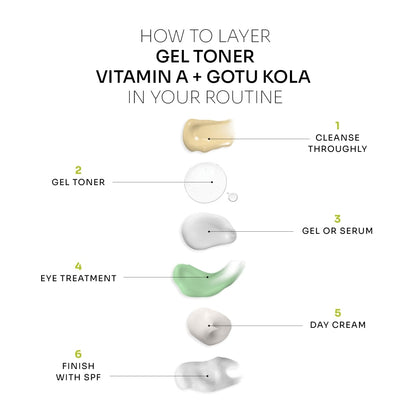 HOW TO LAYER
GEL TONER
VITAMIN A + GOTU KOLA
IN YOUR ROUTINE

1
CLEANSE THROUGHLY

2
GEL TONER

3
GEL OR SERUM

4
EYE TREATMENT

5
DAY CREAM

6
FINISH WITH SPF