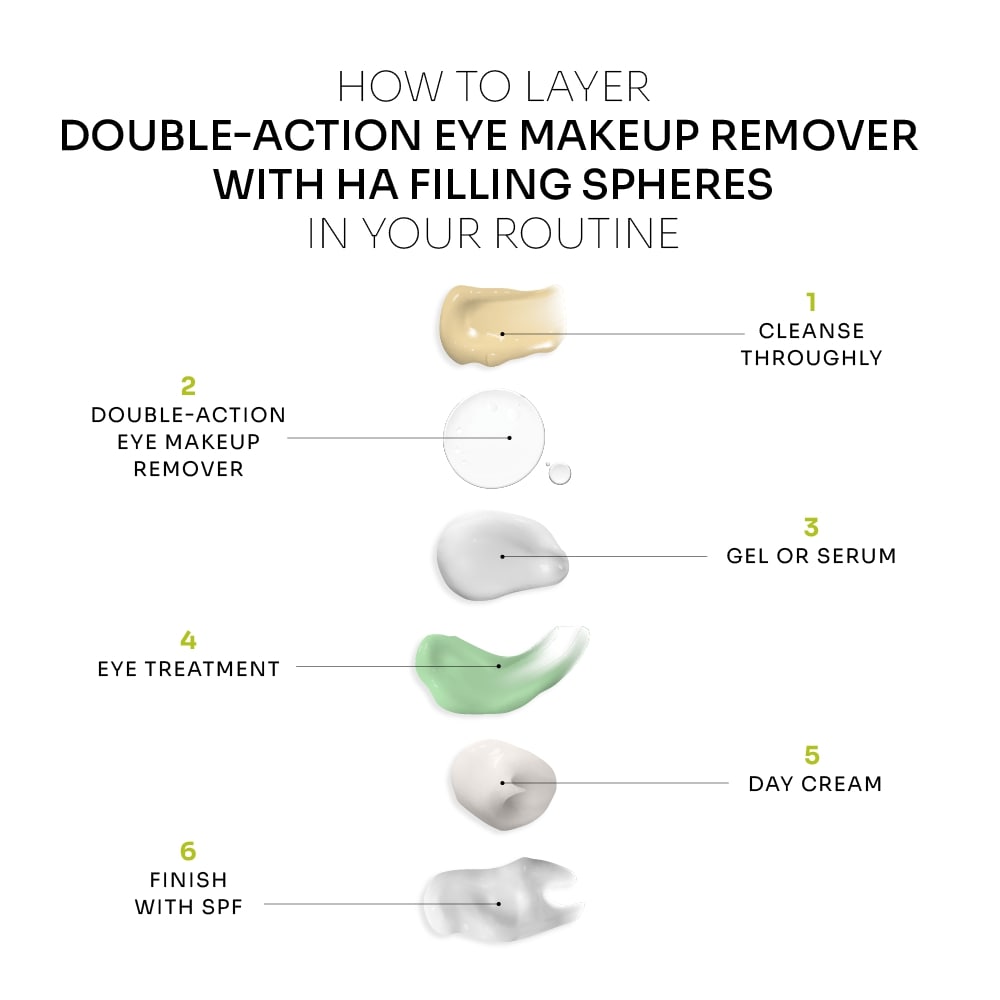 HOW TO LAYER
DOUBLE-ACTION EYE MAKEUP REMOVER WITH HA FILLING SPHERES
IN YOUR ROUTINE

1
CLEANSE THROUGHLY

2
DOUBLE-ACTION EYE MAKEUP REMOVER

3
GEL OR SERUM

4
EYE TREATMENT

5
DAY CREAM

6
FINISH WITH SPF